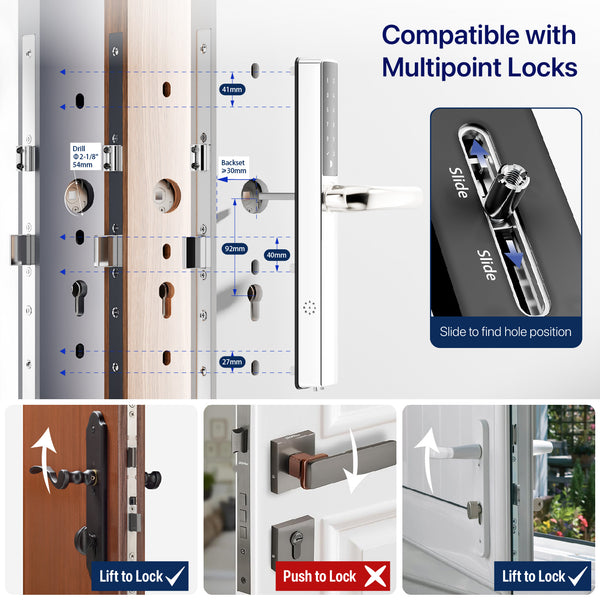 Compatible with Multipoint Locks

41mm

Drill
⌀ 2-1/8"
54mm

Backset
≥30mm

92mm

40mm

27mm

Slide

Slide

Slide to find hole position

Lift to Lock ✓

Push to Lock ✗

Lift to Lock ✓