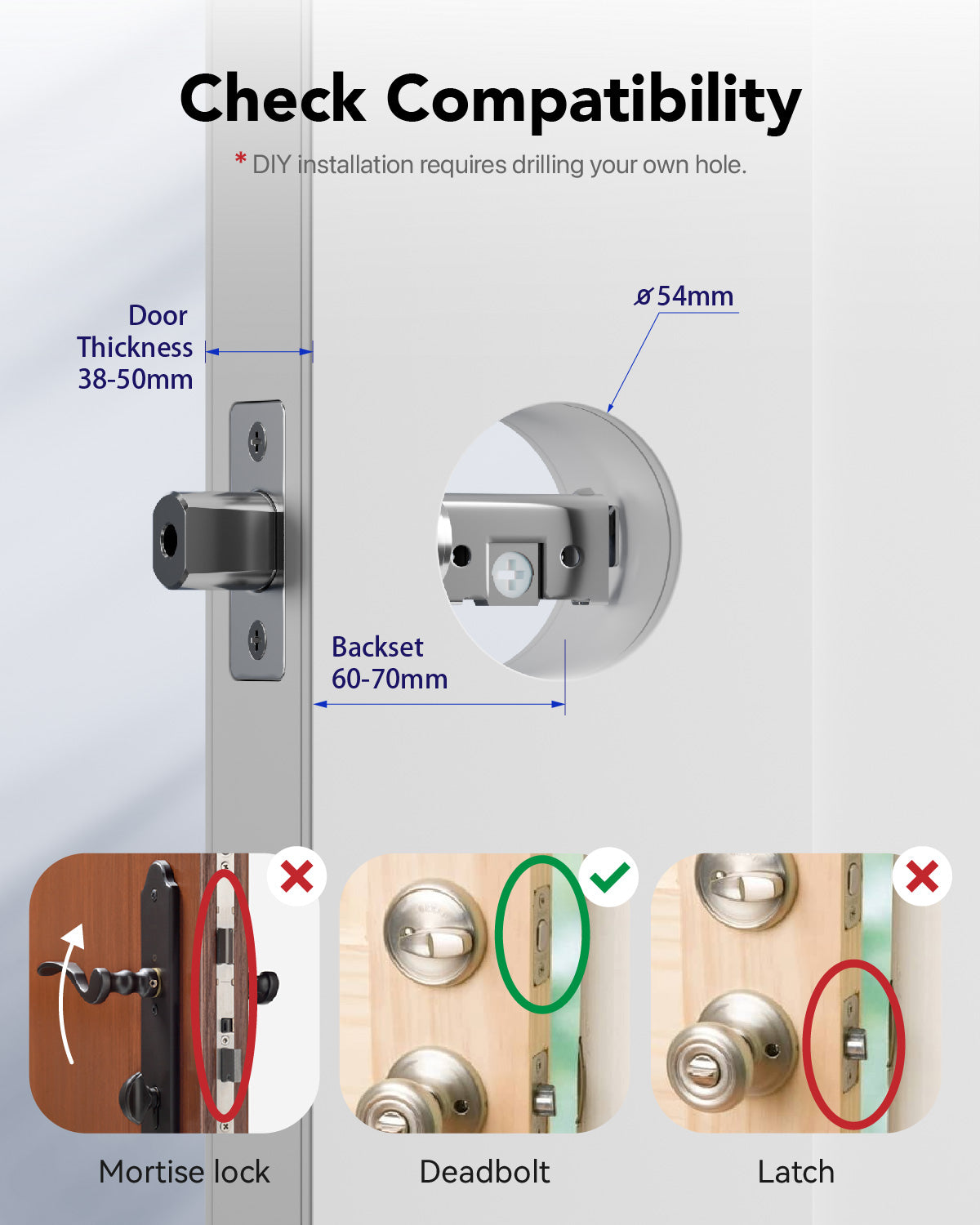 Check Compatibility

* DIY installation requires drilling your own hole.

Door Thickness 38-50mm

ø54mm

Backset 60-70mm

Mortise lock

Deadbolt

Latch