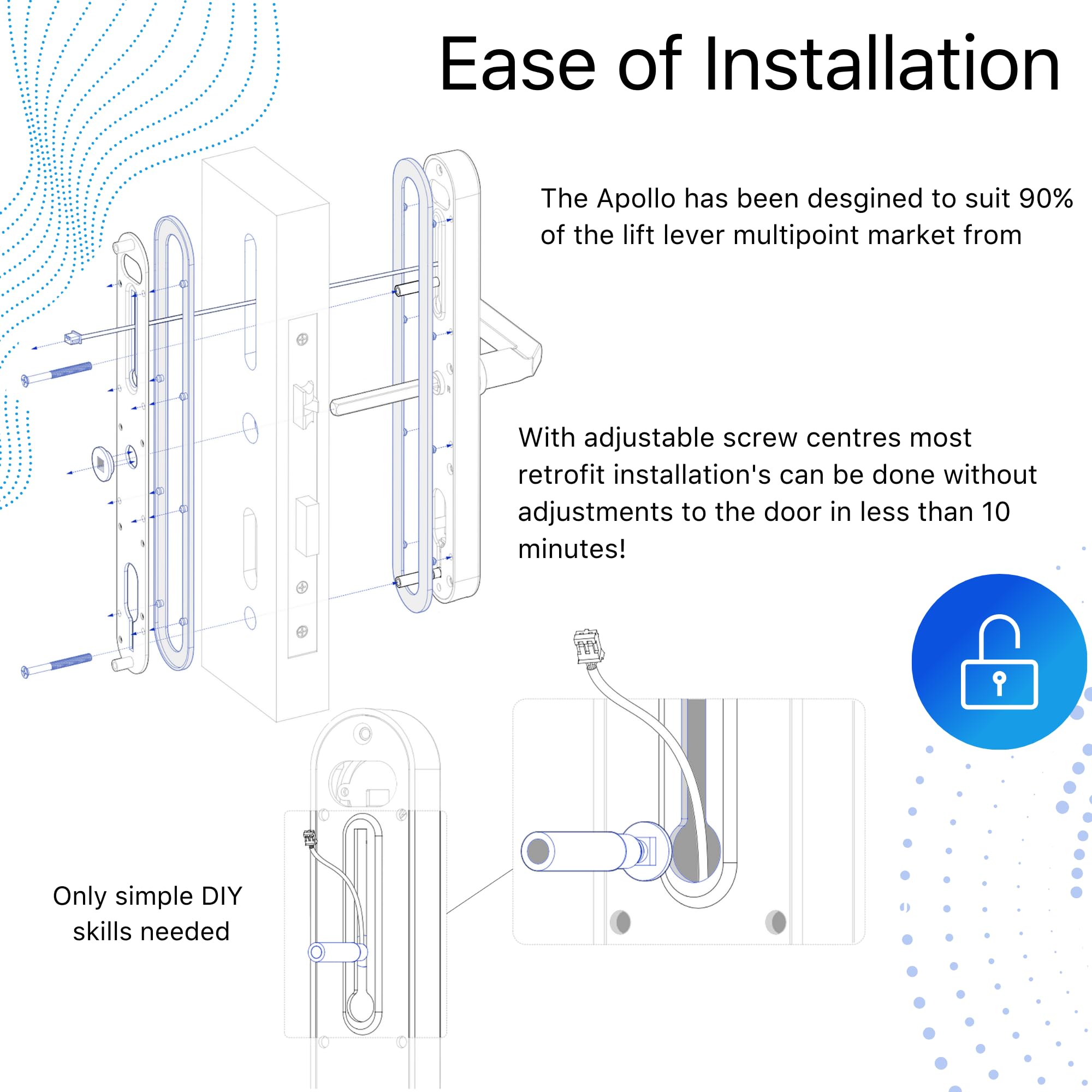 Ease of Installation

The Apollo has been desgined to suit 90% of the lift lever multipoint market from

With adjustable screw centres most retrofit installation's can be done without adjustments to the door in less than 10 minutes!

Only simple DIY skills needed